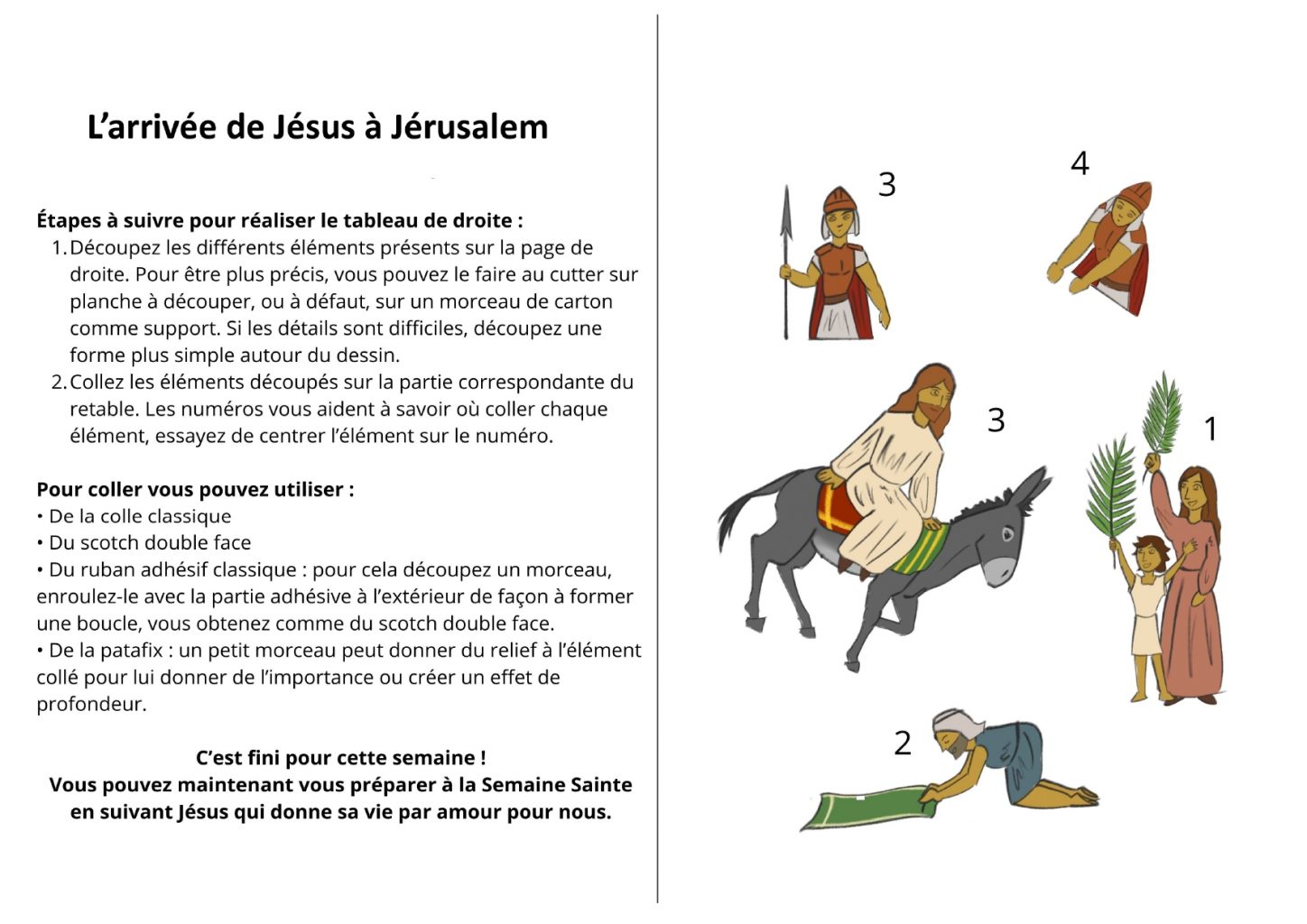 L’arrivée de Jésus à Jérusalem

Étapes à suivre pour réaliser le tableau de droite :
1. Découpez les différents éléments présents sur la page de droite. Pour être plus précis, vous pouvez le faire au cutter sur planche à découper, ou à défaut, sur un morceau de carton comme support. Si les détails sont difficiles, découpez une forme plus simple autour du dessin.
2. Collez les éléments découpés sur la partie correspondante du retable. Les numéros vous aident à savoir où coller chaque élément, essayez de centrer l’élément sur le numéro.

Pour coller vous pouvez utiliser :
• De la colle classique
• Du scotch double face
• Du ruban adhésif classique : pour cela découpez un morceau, enroulez-le avec la partie adhésive à l’extérieur de façon à former une boucle, vous obtenez comme du scotch double face.
• De la patafix : un petit morceau peut donner du relief à l’élément collé pour lui donner de l’importance ou créer un effet de profondeur.

C’est fini pour cette semaine !
Vous pouvez maintenant vous préparer à la Semaine Sainte en suivant Jésus qui donne sa vie par amour pour nous.

3

4

3

1

2